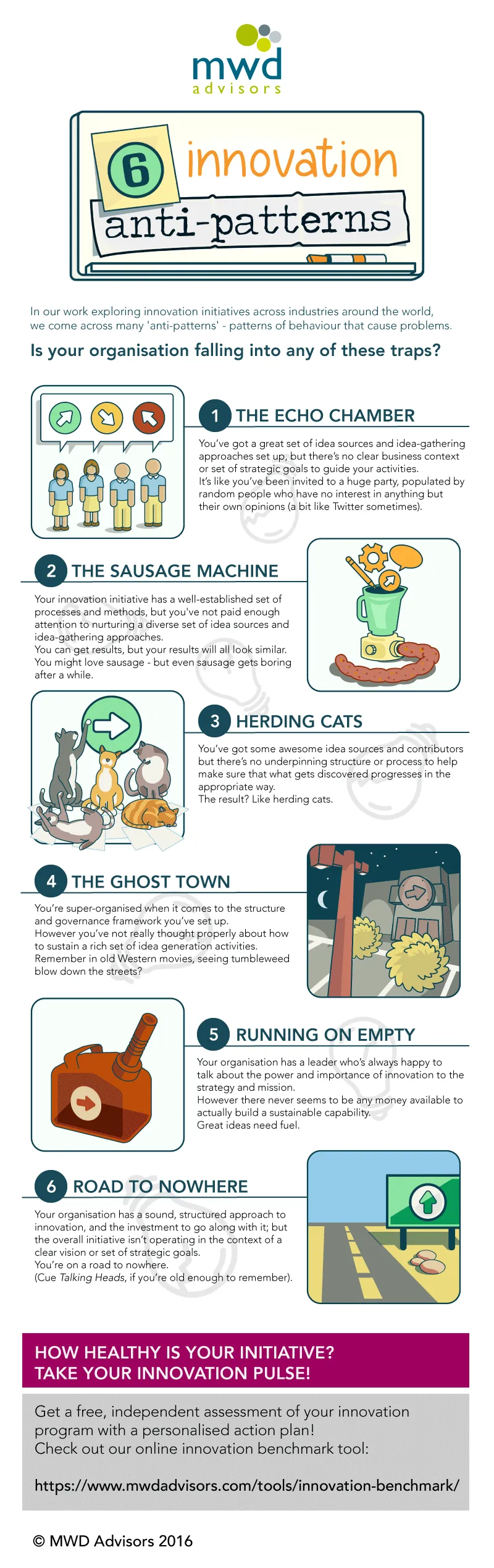 mwd
advisors

6 innovation
anti-patterns

In our work exploring innovation initiatives across industries around the world, we come across many 'anti-patterns' - patterns of behaviour that cause problems.

Is your organisation falling into any of these traps?

1 THE ECHO CHAMBER

You've got a great set of idea sources and idea-gathering approaches set up, but there's no clear business context or set of strategic goals to guide your activities.
It's like you've been invited to a huge party, populated by random people who have no interest in anything but their own opinions (a bit like Twitter sometimes).

2 THE SAUSAGE MACHINE

Your innovation initiative has a well-established set of processes and methods, but you've not paid enough attention to nurturing a diverse set of idea sources and idea-gathering approaches.
You can get results, but your results will all look similar.
You might love sausage - but even sausage gets boring after a while.

3 HERDING CATS

You've got some awesome idea sources and contributors but there's no underpinning structure or process to help make sure that what gets discovered progresses in the appropriate way.
The result? Like herding cats.

4 THE GHOST TOWN

You're super-organised when it comes to the structure and governance framework you've set up.
However you've not really thought properly about how to sustain a rich set of idea generation activities.
Remember in old Western movies, seeing tumbleweed blow down the streets?

5 RUNNING ON EMPTY

Your organisation has a leader who's always happy to talk about the power and importance of innovation to the strategy and mission.
However there never seems to be any money available to actually build a sustainable capability.
Great ideas need fuel.

6 ROAD TO NOWHERE

Your organisation has a sound, structured approach to innovation, and the investment to go along with it; but the overall initiative isn't operating in the context of a clear vision or set of strategic goals.
You're on a road to nowhere.
(Cue Talking Heads, if you're old enough to remember).

HOW HEALTHY IS YOUR INITIATIVE?
TAKE YOUR INNOVATION PULSE!

Get a free, independent assessment of your innovation program with a personalised action plan!
Check out our online innovation benchmark tool:

https://www.mwdadvisors.com/tools/innovation-benchmark/

© MWD Advisors 2016