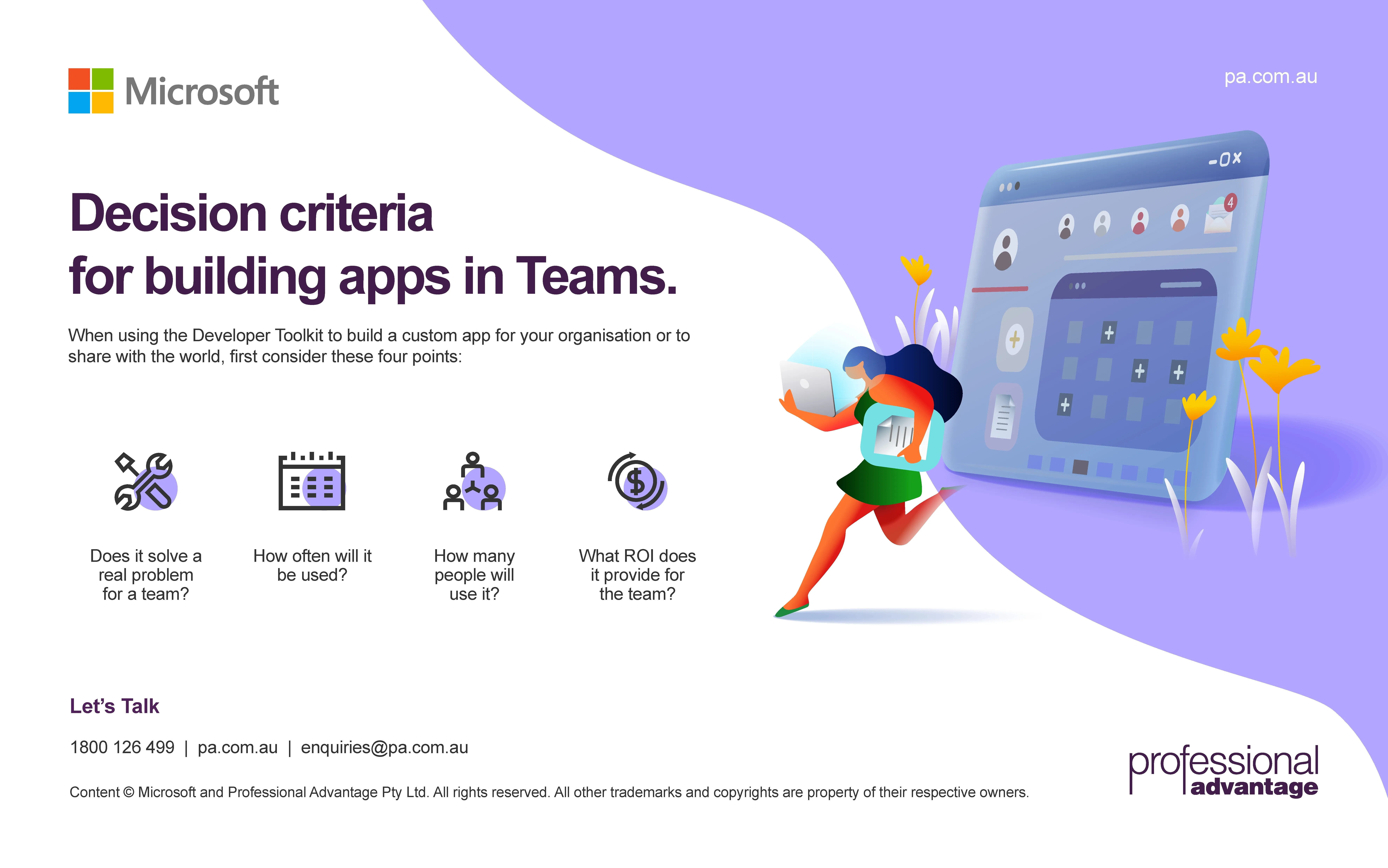 Microsoft

pa.com.au

Decision criteria for building apps in Teams.

When using the Developer Toolkit to build a custom app for your organisation or to share with the world, first consider these four points:

Does it solve a real problem for a team?

How often will it be used?

How many people will use it?

What ROI does it provide for the team?

4

Let's Talk

1800 126 499 | pa.com.au | enquiries@pa.com.au

Content © Microsoft and Professional Advantage Pty Ltd. All rights reserved. All other trademarks and copyrights are property of their respective owners.

professional advantage